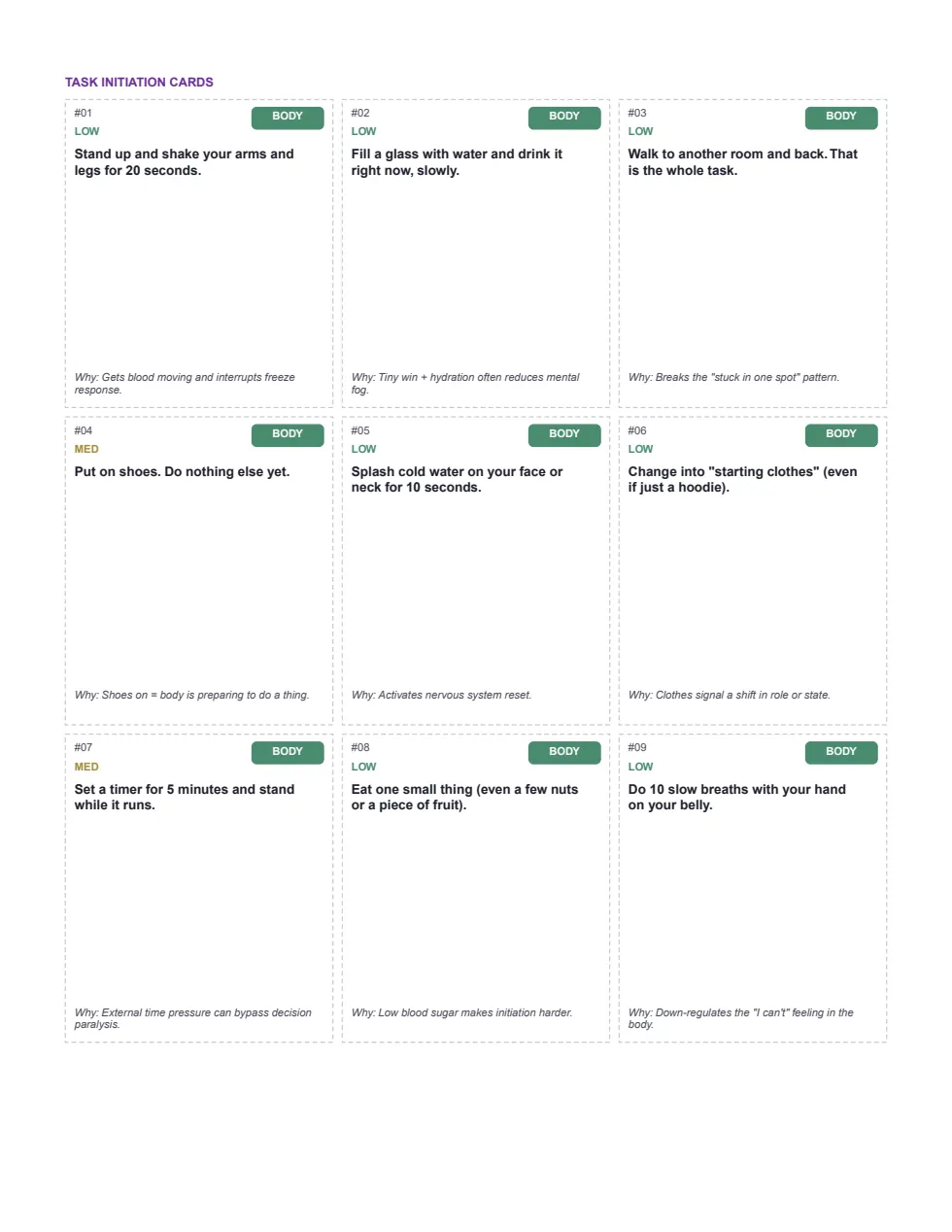 TASK INITIATION CARDS

#01
BODY
LOW
Stand up and shake your arms and legs for 20 seconds.

Why: Gets blood moving and interrupts freeze response.

#02
BODY
LOW
Fill a glass with water and drink it right now, slowly.

Why: Tiny win + hydration often reduces mental fog.

#03
BODY
LOW
Walk to another room and back. That is the whole task.

Why: Breaks the "stuck in one spot" pattern.

#04
BODY
MED
Put on shoes. Do nothing else yet.

Why: Shoes on = body is preparing to do a thing.

#05
BODY
LOW
Splash cold water on your face or neck for 10 seconds.

Why: Activates nervous system reset.

#06
BODY
LOW
Change into "starting clothes" (even if just a hoodie).

Why: Clothes signal a shift in role or state.

#07
BODY
MED
Set a timer for 5 minutes and stand while it runs.

Why: External time pressure can bypass decision paralysis.

#08
BODY
LOW
Eat one small thing (even a few nuts or a piece of fruit).

Why: Low blood sugar makes initiation harder.

#09
BODY
LOW
Do 10 slow breaths with your hand on your belly.

Why: Down-regulates the "I can't" feeling in the body.